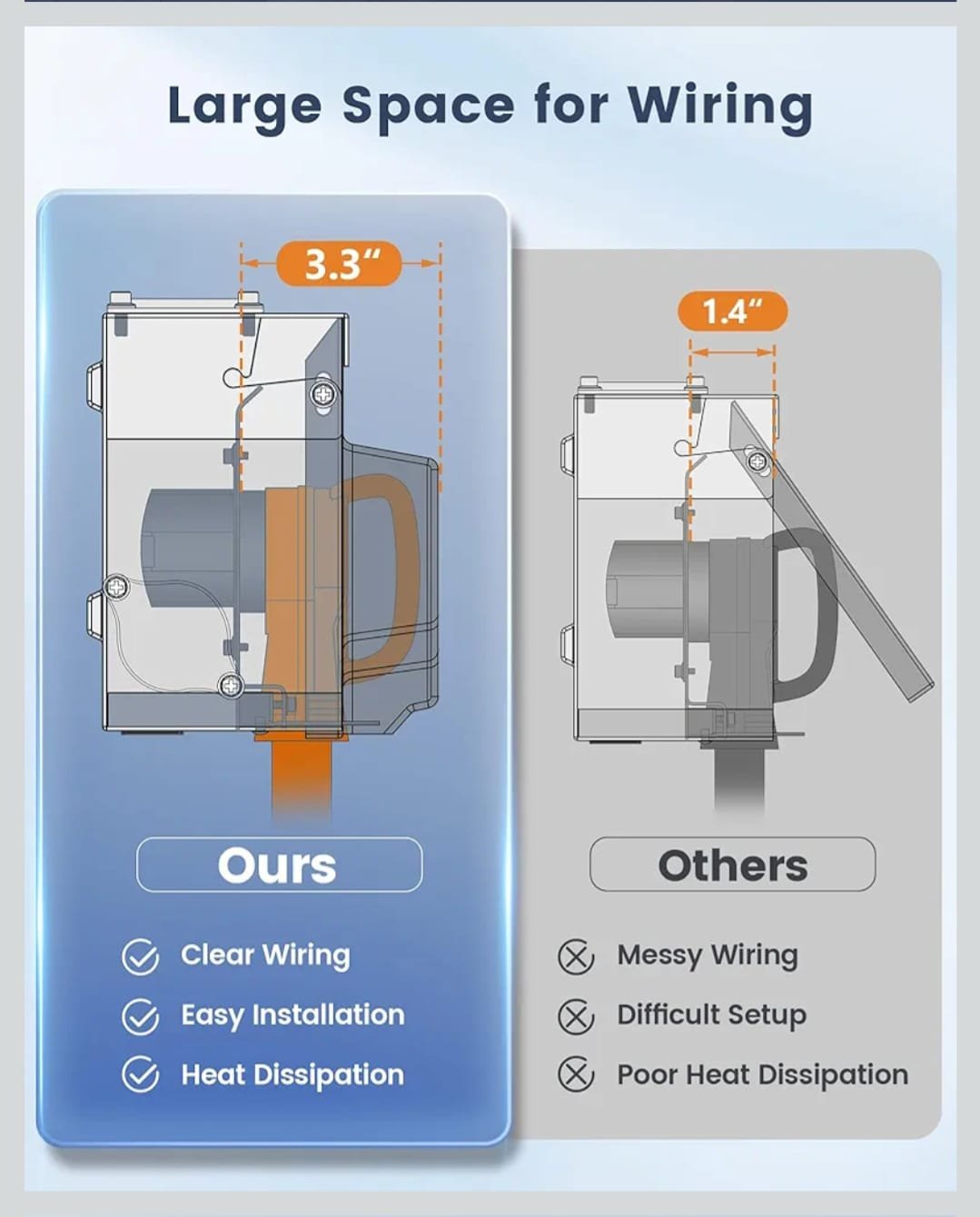 Large Space for Wiring

3.3"

Ours

Clear Wiring

Easy Installation

Heat Dissipation

1.4"

Others

Messy Wiring

Difficult Setup

Poor Heat Dissipation