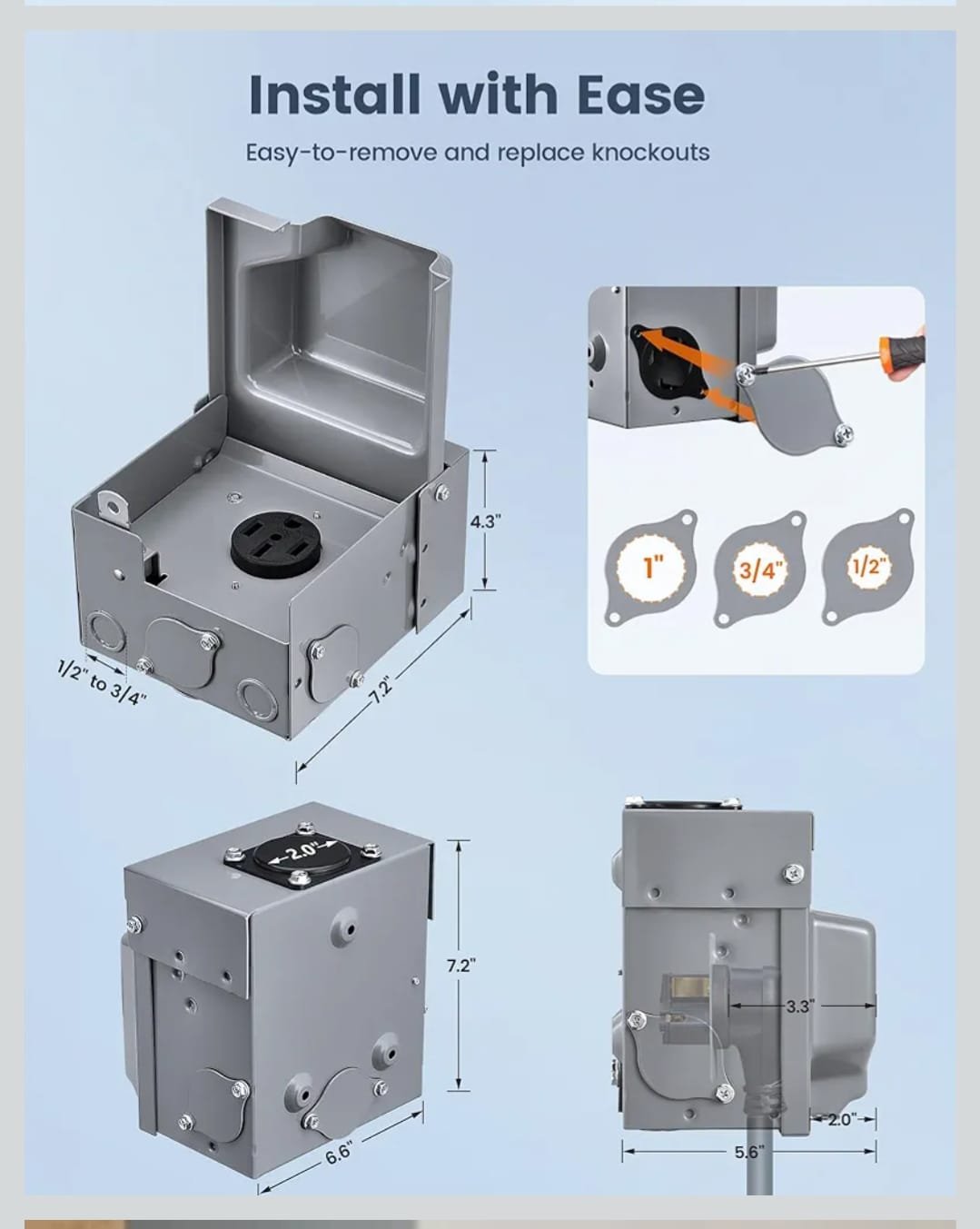 Install with Ease

Easy-to-remove and replace knockouts

4.3"

1/2" to 3/4"

7.2"

1"

3/4"

1/2"

2.0"

7.2"

6.6"

3.3"

2.0"

5.6"