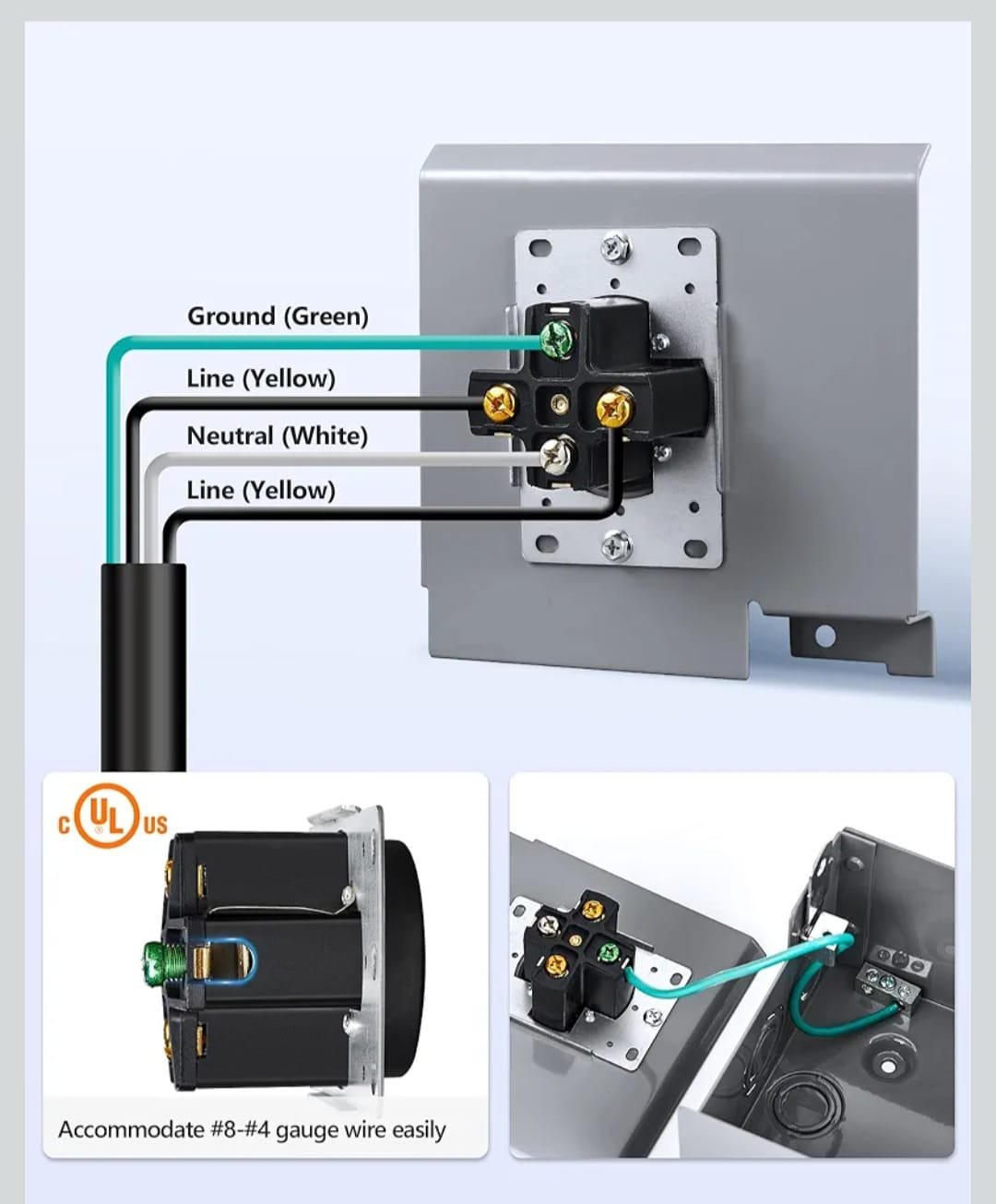 Ground (Green)

Line (Yellow)

Neutral (White)

Line (Yellow)

c UL US

Accommodate #8-#4 gauge wire easily