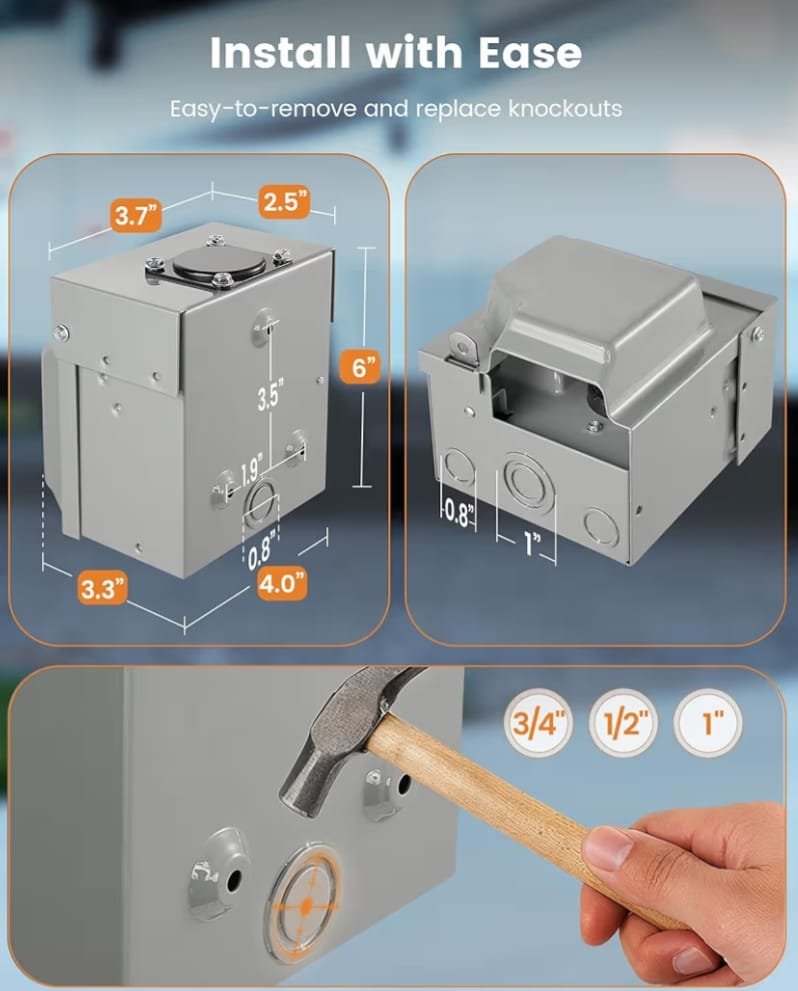 Install with Ease

Easy-to-remove and replace knockouts

3.7"
2.5"
6"
3.5"
1.9"
0.8"
3.3"
4.0"

0.8"
1"

3/4"
1/2"
1"